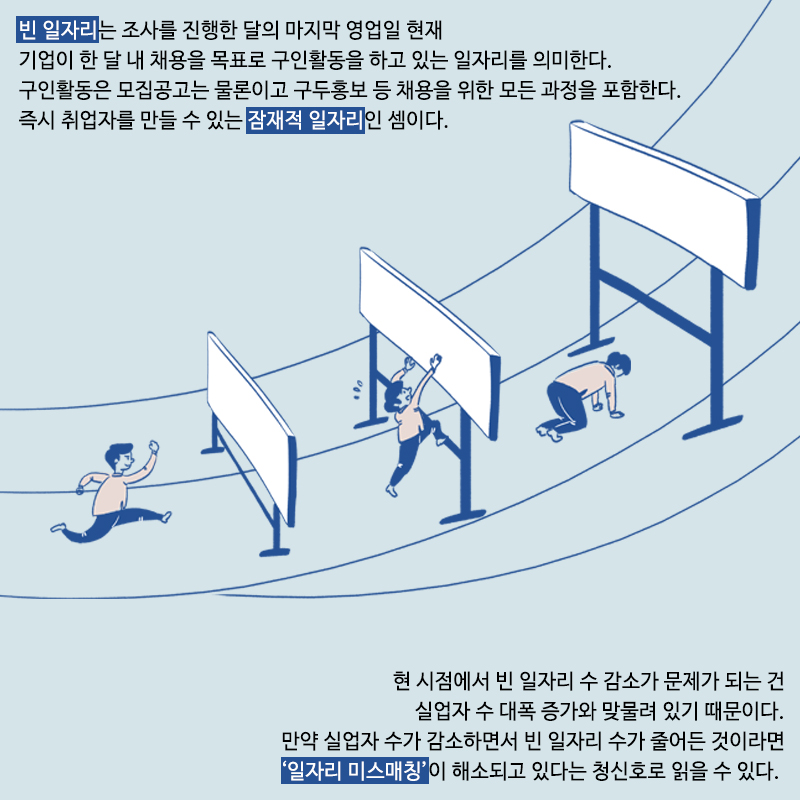 빈 일자리는 조사를 진행한 달의 마지막 영업일 현재 기업이 한 달 내 채용을 목표로 구인활동을 하고 있는 일자리를 의미한다. 구인활동은 모집공고는 물론이고 구두홍보 등 채용을 위한 모든 과정을 포함한다. 즉시 취업자를 만들 수 있는 잠재적 일자리인 셈이다.

현 시점에서 빈 일자리 수 감소가 문제가 되는 건 실업자 수 대폭 증가와 맞물려 있기 때문이다. 만약 실업자 수가 감소하면서 빈 일자리 수가 줄어든 것이라면 '일자리 미스매칭'이 해소되고 있다는 청신호로 읽을 수 있다.