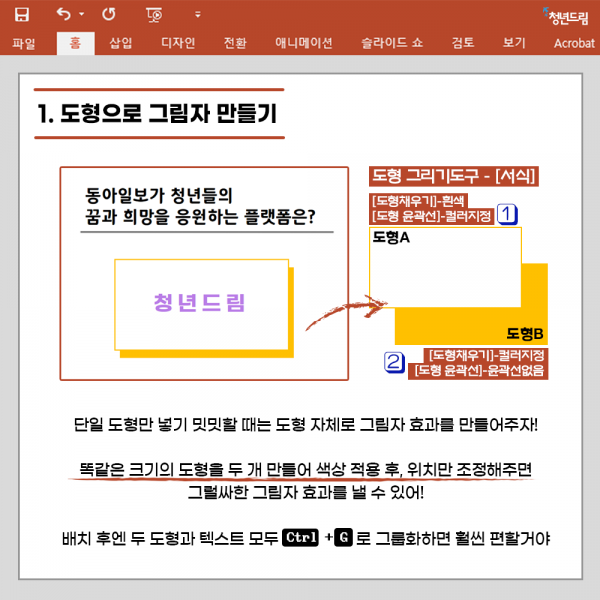 청년드림

파일 홈 삽입 디자인 전환 애니메이션 슬라이드 쇼 검토 보기 Acrobat

1. 도형으로 그림자 만들기

동아일보가 청년들의
꿈과 희망을 응원하는 플랫폼은?

청년드림

도형 그리기도구 - [서식]

[도형채우기]-흰색
[도형 윤곽선]-컬러지정 1

도형A

도형B

2 [도형채우기]-컬러지정
[도형 윤곽선]-윤곽선없음

단일 도형만 넣기 밋밋할 때는 도형 자체로 그림자 효과를 만들어주자!

똑같은 크기의 도형을 두 개 만들어 색상 적용 후, 위치만 조정해주면
그럴싸한 그림자 효과를 낼 수 있어!

배치 후엔 두 도형과 텍스트 모두 Ctrl + G 로 그룹화하면 훨씬 편할거야