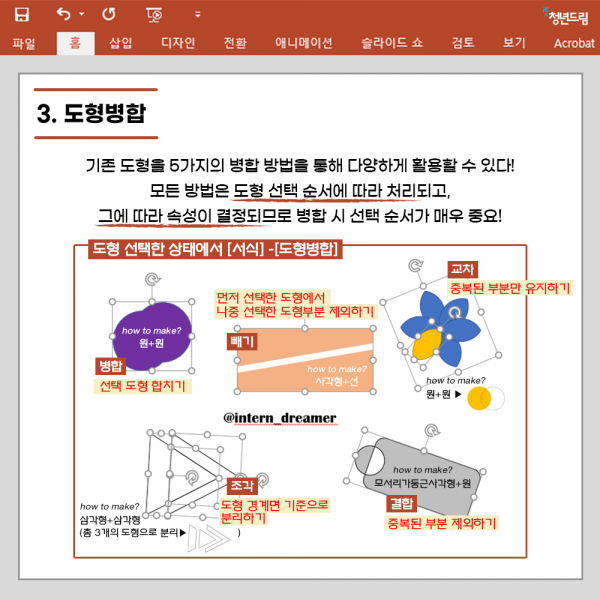 청년드림

파일 홈 삽입 디자인 전환 애니메이션 슬라이드 쇼 검토 보기 Acrobat

3. 도형병합

기존 도형을 5가지의 병합 방법을 통해 다양하게 활용할 수 있다!
모든 방법은 도형 선택 순서에 따라 처리되고,
그에 따라 속성이 결정되므로 병합 시 선택 순서가 매우 중요!

도형 선택한 상태에서 [서식] -[도형병합]

how to make?
원+원

병합
선택 도형 합치기

먼저 선택한 도형에서
나중 선택한 도형부분 제외하기

빼기

how to make?
사각형+선

교차
중복된 부분만 유지하기

how to make?
원+원 ▶

@intern_dreamer

조각
도형 경계면 기준으로
분리하기

how to make?
삼각형+삼각형
(총 3개의 도형으로 분리▶ )

how to make?
모서리가둥근사각형+원

결합
중복된 부분 제외하기