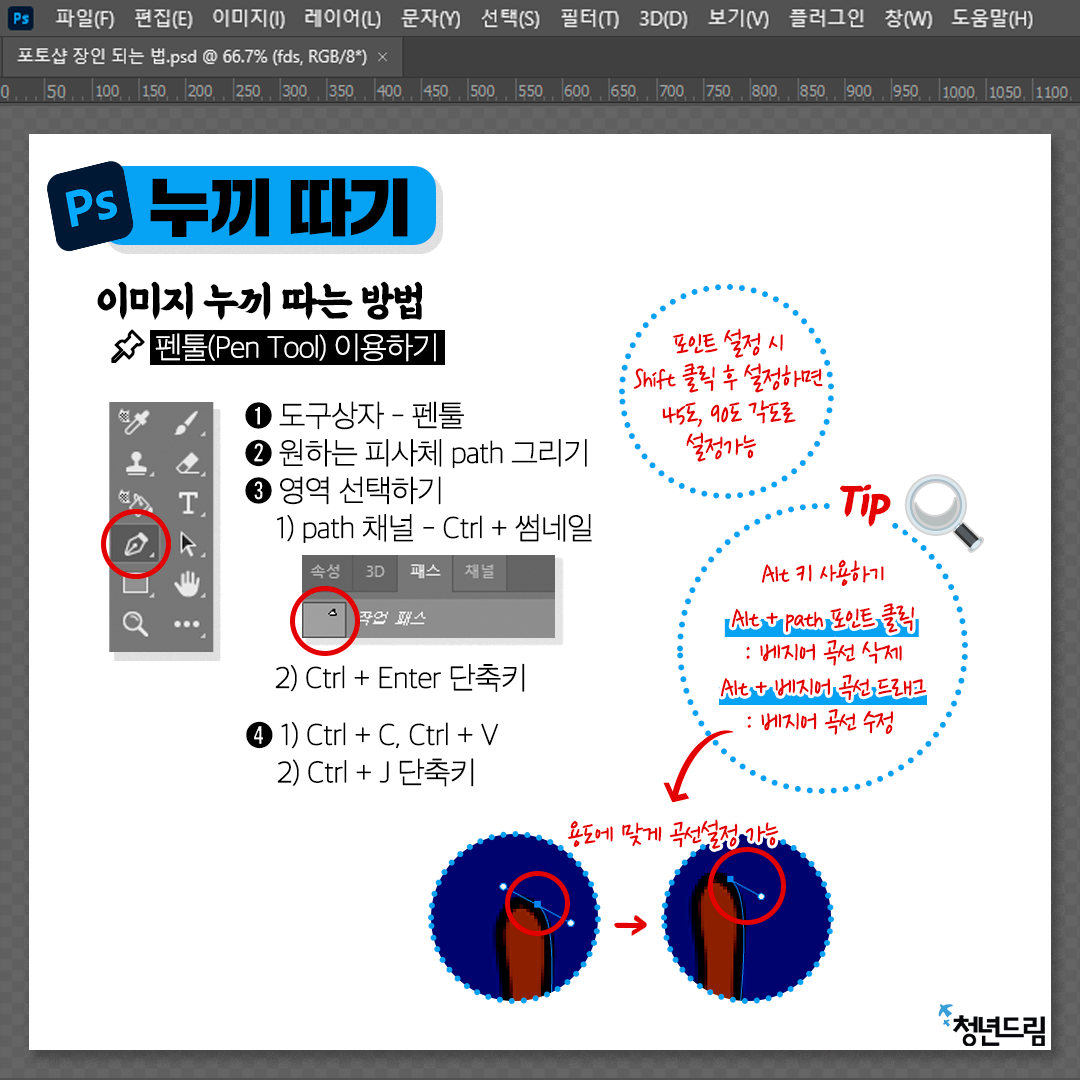 Ps 파일(F) 편집(E) 이미지(I) 레이어(L) 문자(Y) 선택(S) 필터(T) 3D(D) 보기(V) 플러그인 창(W) 도움말(H)

포토샵 장인 되는 법.psd @ 66.7% (fds, RGB/8*) ×

0 50 100 150 200 250 300 350 400 450 500 550 600 650 700 750 800 850 900 950 1000 1050 1100

Ps 누끼 따기

이미지 누끼 따는 방법

펜툴(Pen Tool) 이용하기

❶ 도구상자 - 펜툴
❷ 원하는 피사체 path 그리기
❸ 영역 선택하기
1) path 채널 - Ctrl + 썸네일

속성 3D 패스 채널

작업 패스

2) Ctrl + Enter 단축키

❹ 1) Ctrl + C, Ctrl + V
2) Ctrl + J 단축키

포인트 설정 시 Shift 클릭 후 설정하면 45도, 90도 각도로 설정가능

Tip

Alt 키 사용하기

Alt + path 포인트 클릭
: 베지어 곡선 삭제
Alt + 베지어 곡선 드래그
: 베지어 곡선 수정

용도에 맞게 곡선설정 가능

청년드림