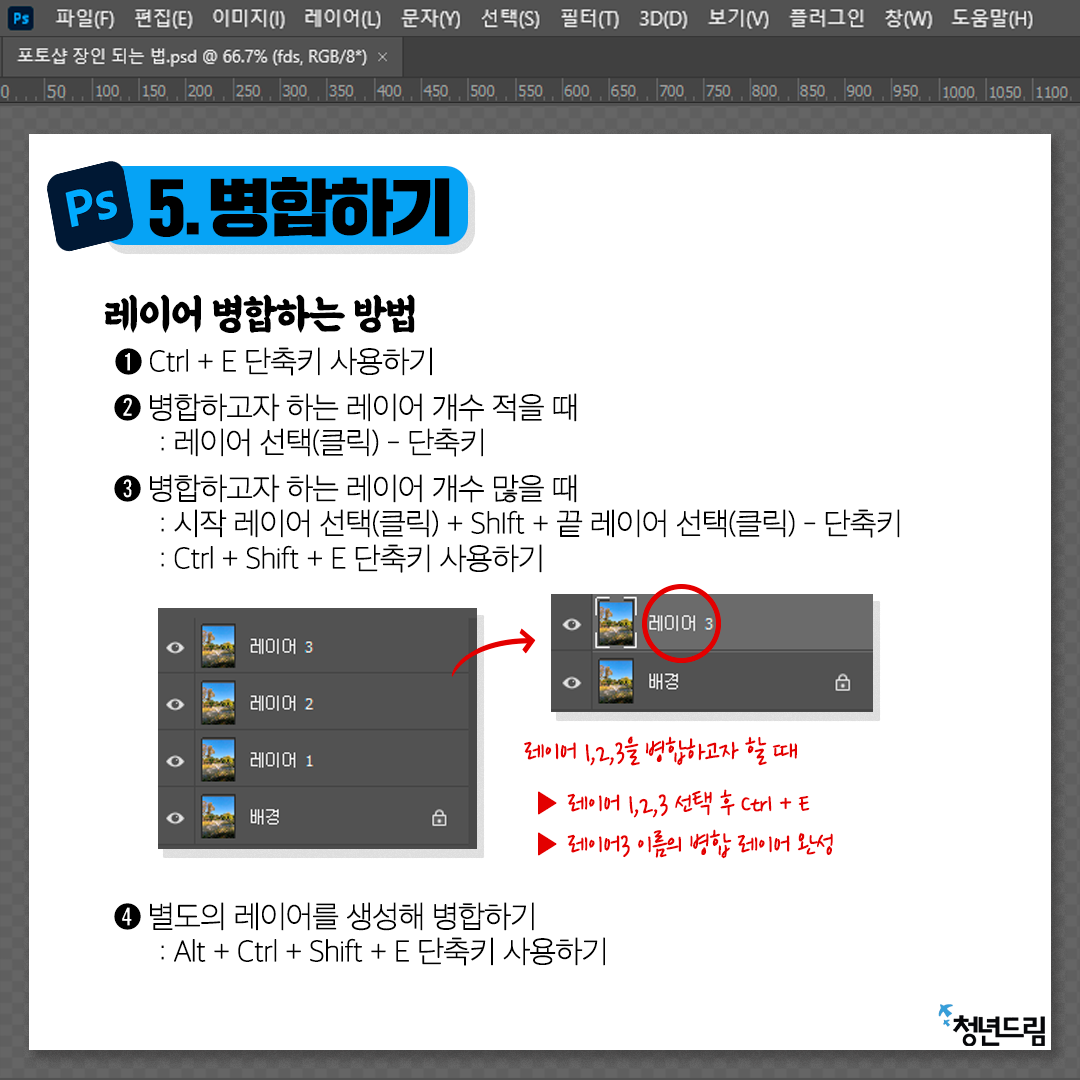 Ps 파일(F) 편집(E) 이미지(I) 레이어(L) 문자(Y) 선택(S) 필터(T) 3D(D) 보기(V) 플러그인 창(W) 도움말(H)

포토샵 장인 되는 법.psd @ 66.7% (fds, RGB/8*) ×

0 50 100 150 200 250 300 350 400 450 500 550 600 650 700 750 800 850 900 950 1000 1050 1100

Ps 5. 병합하기

레이어 병합하는 방법

❶ Ctrl + E 단축키 사용하기

❷ 병합하고자 하는 레이어 개수 적을 때
: 레이어 선택(클릭) - 단축키

❸ 병합하고자 하는 레이어 개수 많을 때
: 시작 레이어 선택(클릭) + Shift + 끝 레이어 선택(클릭) - 단축키
: Ctrl + Shift + E 단축키 사용하기

레이어 3
레이어 2
레이어 1
배경

레이어 3
배경

레이어 1,2,3을 병합하고자 할 때
▶ 레이어 1,2,3 선택 후 Ctrl + E
▶ 레이어3 이름의 병합 레이어 완성

❹ 별도의 레이어를 생성해 병합하기
: Alt + Ctrl + Shift + E 단축키 사용하기

청년드림