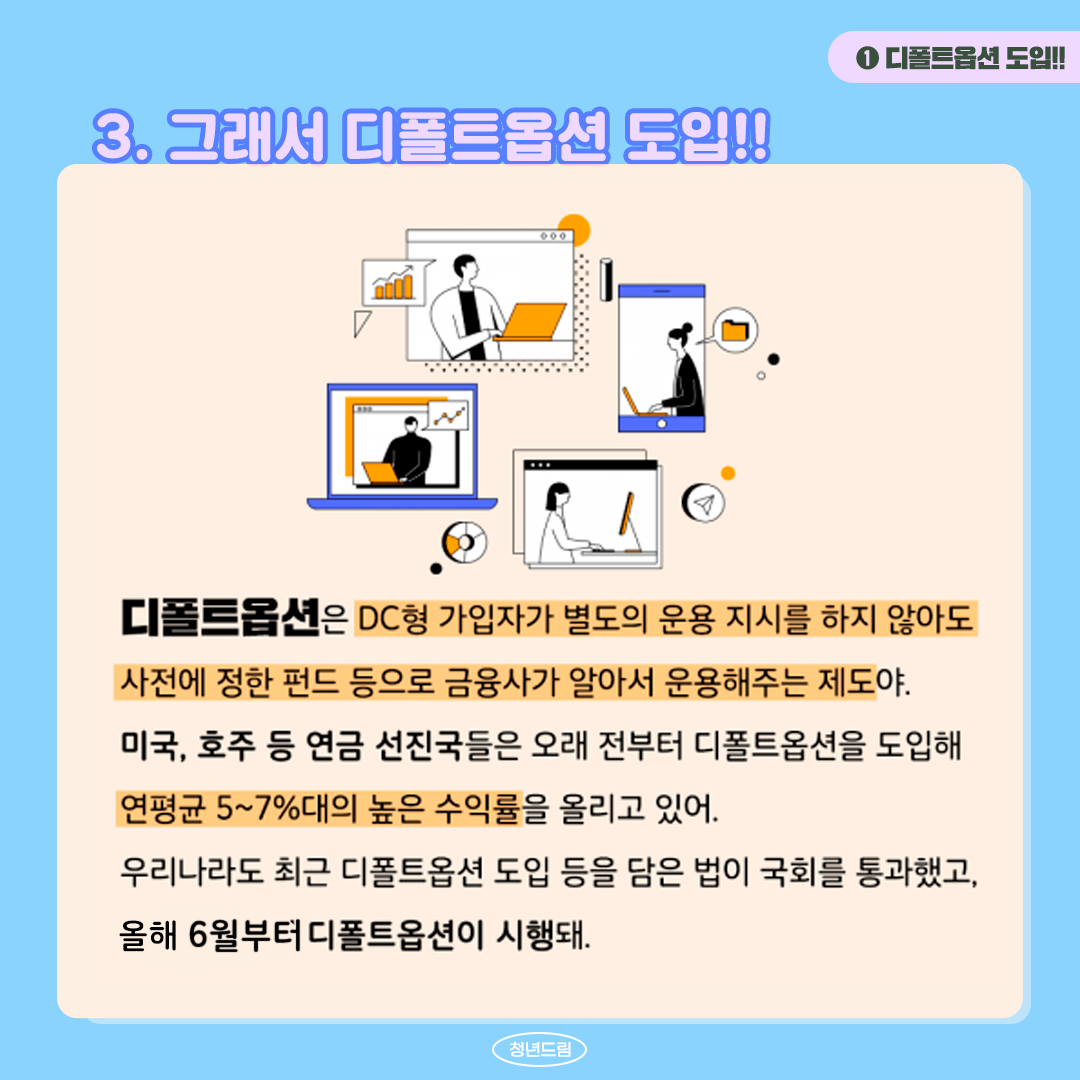 ❶ 디폴트옵션 도입!!

3. 그래서 디폴트옵션 도입!!

디폴트옵션은 DC형 가입자가 별도의 운용 지시를 하지 않아도 사전에 정한 펀드 등으로 금융사가 알아서 운용해주는 제도야.

미국, 호주 등 연금 선진국들은 오래 전부터 디폴트옵션을 도입해 연평균 5~7%대의 높은 수익률을 올리고 있어.

우리나라도 최근 디폴트옵션 도입 등을 담은 법이 국회를 통과했고, 올해 6월부터 디폴트옵션이 시행돼.

청년드림