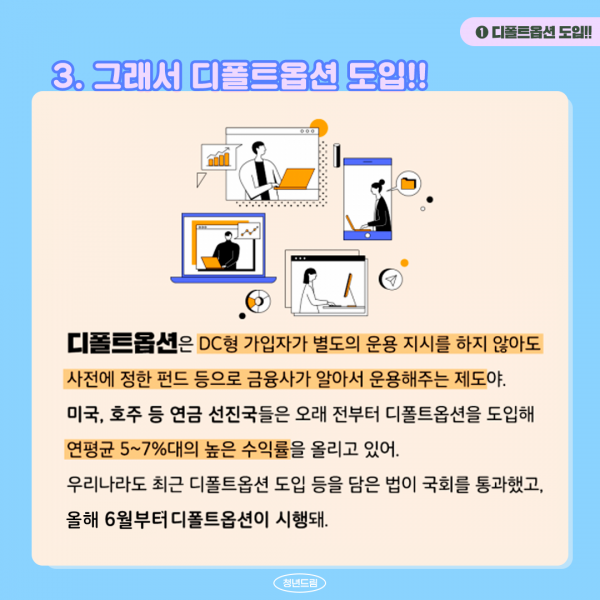 ❶ 디폴트옵션 도입!!

3. 그래서 디폴트옵션 도입!!

디폴트옵션은 DC형 가입자가 별도의 운용 지시를 하지 않아도 사전에 정한 펀드 등으로 금융사가 알아서 운용해주는 제도야.

미국, 호주 등 연금 선진국들은 오래 전부터 디폴트옵션을 도입해 연평균 5~7%대의 높은 수익률을 올리고 있어.

우리나라도 최근 디폴트옵션 도입 등을 담은 법이 국회를 통과했고, 올해 6월부터 디폴트옵션이 시행돼.

청년드림