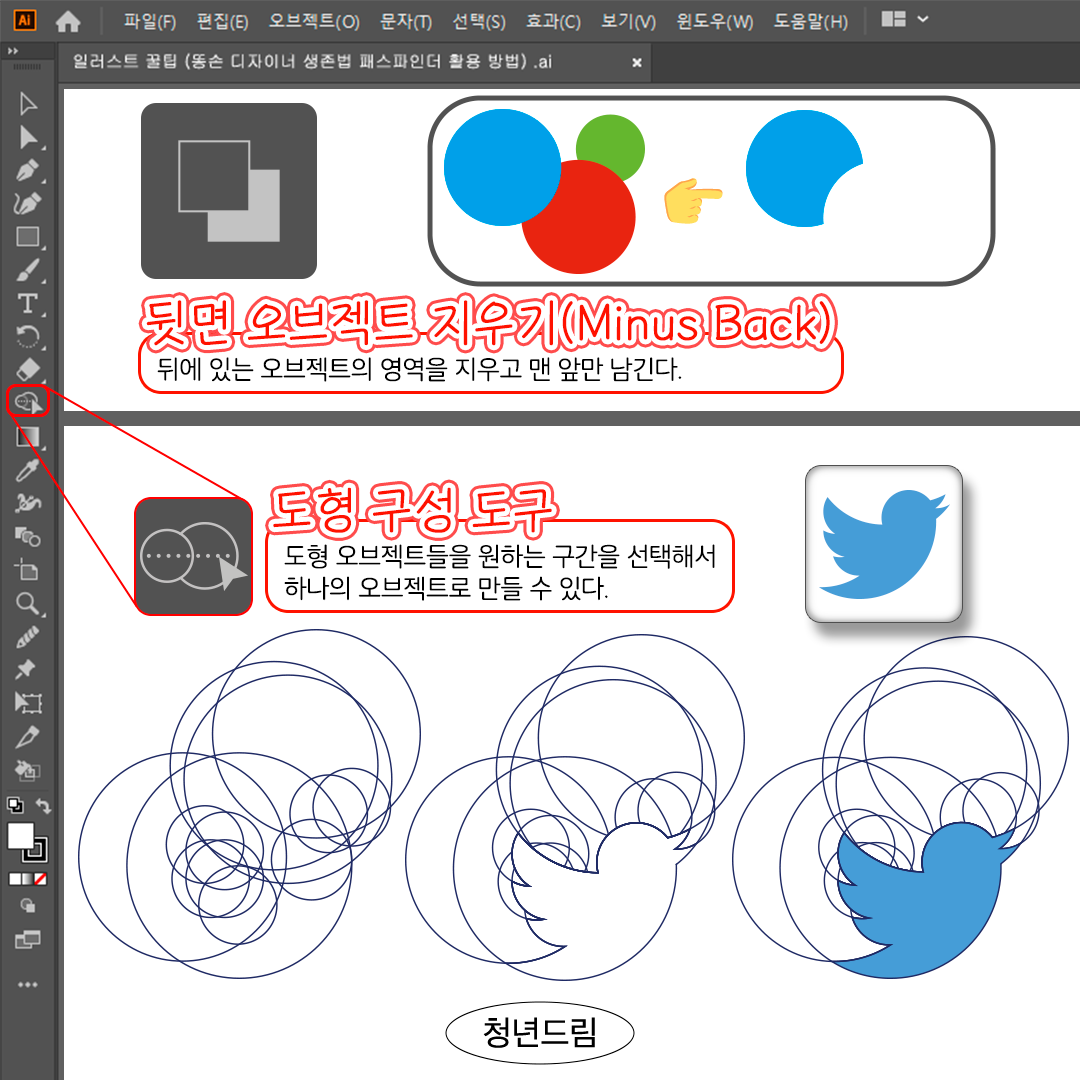 Ai 파일(F) 편집(E) 오브젝트(O) 문자(T) 선택(S) 효과(C) 보기(V) 윈도우(W) 도움말(H)

일러스트 꿀팁 (똥손 디자이너 생존법 패스파인더 활용 방법) .ai ×

뒷면 오브젝트 지우기(Minus Back)

뒤에 있는 오브젝트의 영역을 지우고 맨 앞만 남긴다.

도형 구성 도구

도형 오브젝트들을 원하는 구간을 선택해서 하나의 오브젝트로 만들 수 있다.

청년드림