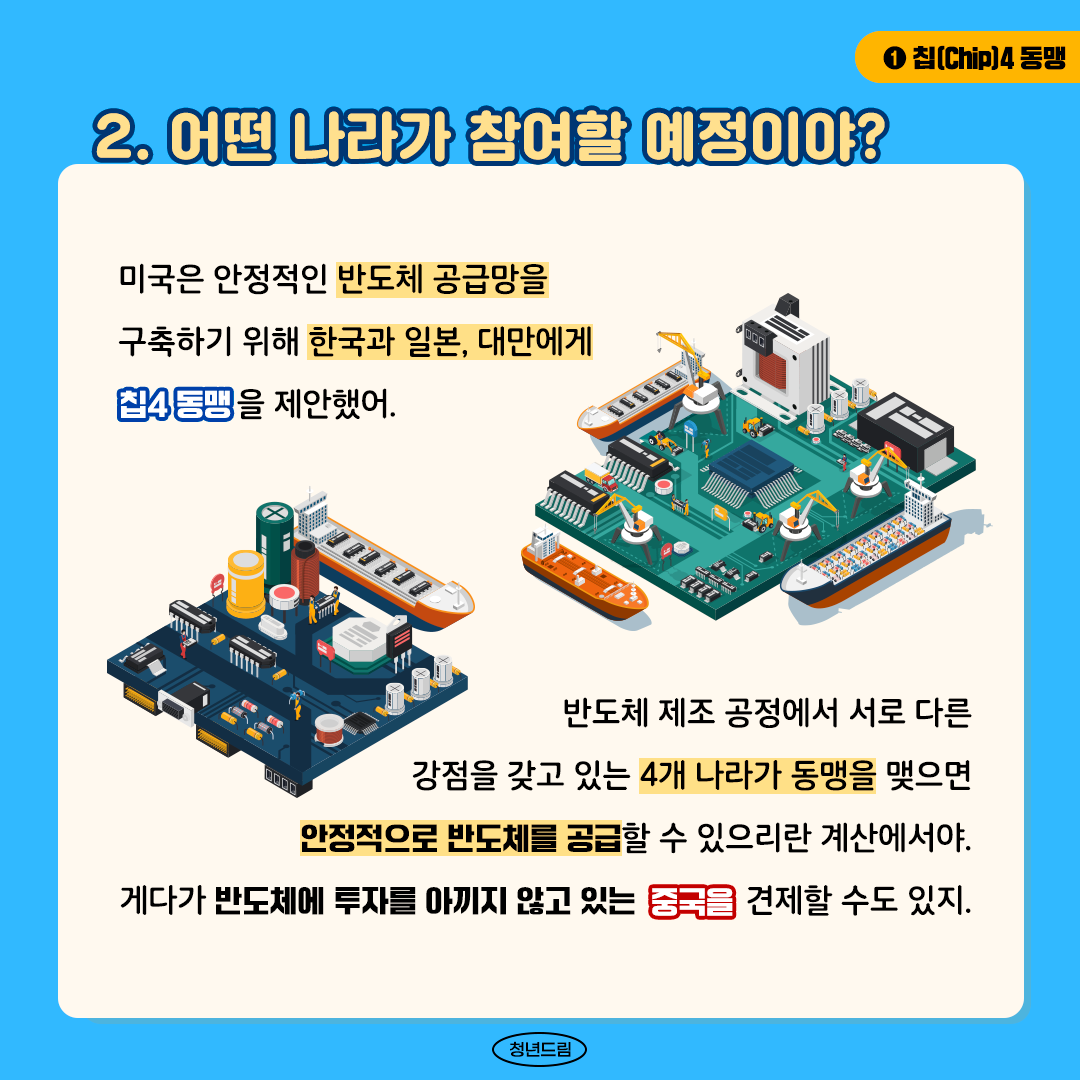 ❶ 칩(Chip)4 동맹

2. 어떤 나라가 참여할 예정이야?

미국은 안정적인 반도체 공급망을 구축하기 위해 한국과 일본, 대만에게 칩4 동맹을 제안했어.

반도체 제조 공정에서 서로 다른 강점을 갖고 있는 4개 나라가 동맹을 맺으면 안정적으로 반도체를 공급할 수 있으리란 계산에서야. 게다가 반도체에 투자를 아끼지 않고 있는 중국을 견제할 수도 있지.

청년드림