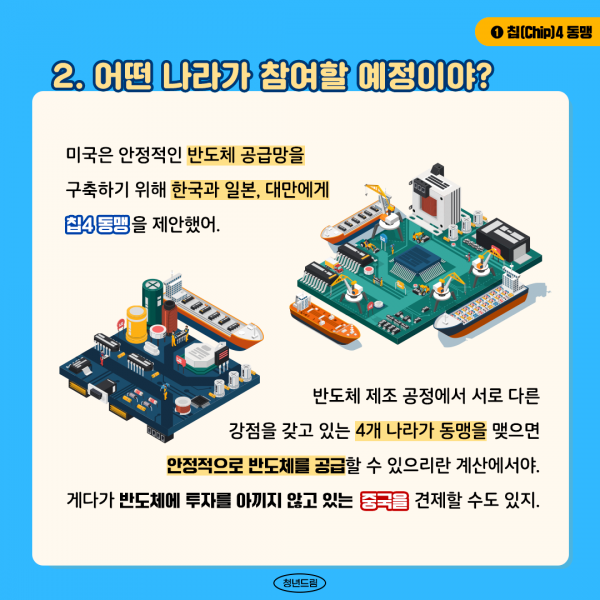 ❶ 칩(Chip)4 동맹

2. 어떤 나라가 참여할 예정이야?

미국은 안정적인 반도체 공급망을 구축하기 위해 한국과 일본, 대만에게 칩4 동맹을 제안했어.

반도체 제조 공정에서 서로 다른 강점을 갖고 있는 4개 나라가 동맹을 맺으면 안정적으로 반도체를 공급할 수 있으리란 계산에서야. 게다가 반도체에 투자를 아끼지 않고 있는 중국을 견제할 수도 있지.

청년드림