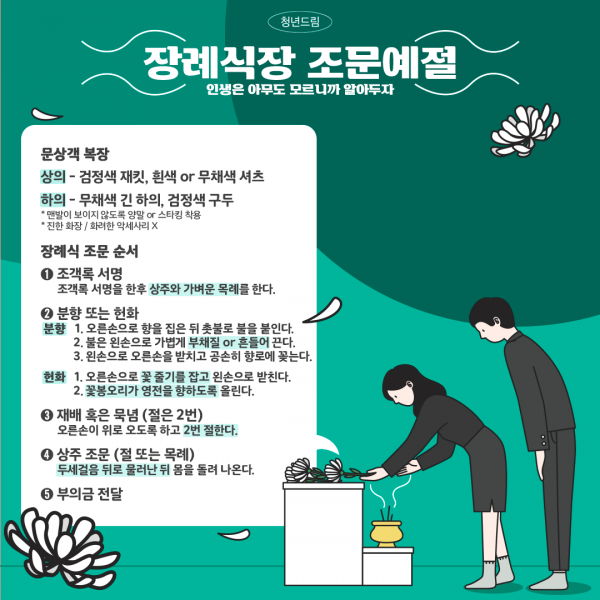 청년드림

장례식장 조문예절
인생은 아무도 모르니까 알아두자

문상객 복장
상의 - 검정색 재킷, 흰색 or 무채색 셔츠
하의 - 무채색 긴 하의, 검정색 구두
* 맨발이 보이지 않도록 양말 or 스타킹 착용
* 진한 화장 / 화려한 악세사리 X

장례식 조문 순서
❶ 조객록 서명
조객록 서명을 한후 상주와 가벼운 목례를 한다.

❷ 분향 또는 헌화
분향 1. 오른손으로 향을 집은 뒤 촛불로 불을 붙인다.
2. 불은 왼손으로 가볍게 부채질 or 흔들어 끈다.
3. 왼손으로 오른손을 받치고 공손히 향로에 꽂는다.

헌화 1. 오른손으로 꽃 줄기를 잡고 왼손으로 받친다.
2. 꽃봉오리가 영전을 향하도록 올린다.

❸ 재배 혹은 묵념 (절은 2번)
오른손이 위로 오도록 하고 2번 절한다.

❹ 상주 조문 (절 또는 목례)
두세걸음 뒤로 물러난 뒤 몸을 돌려 나온다.

❺ 부의금 전달