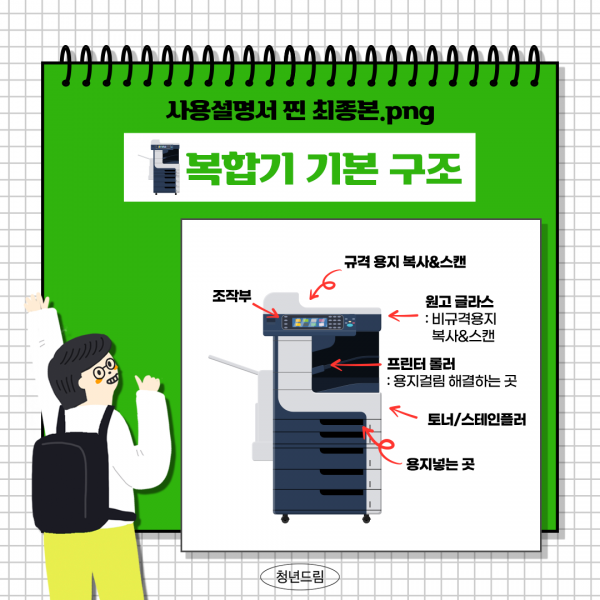 사용설명서 찐 최종본.png

복합기 기본 구조

규격 용지 복사&스캔

조작부

원고 글라스
: 비규격용지 복사&스캔

프린터 롤러
: 용지걸림 해결하는 곳

토너/스테인플러

용지넣는 곳

청년드림