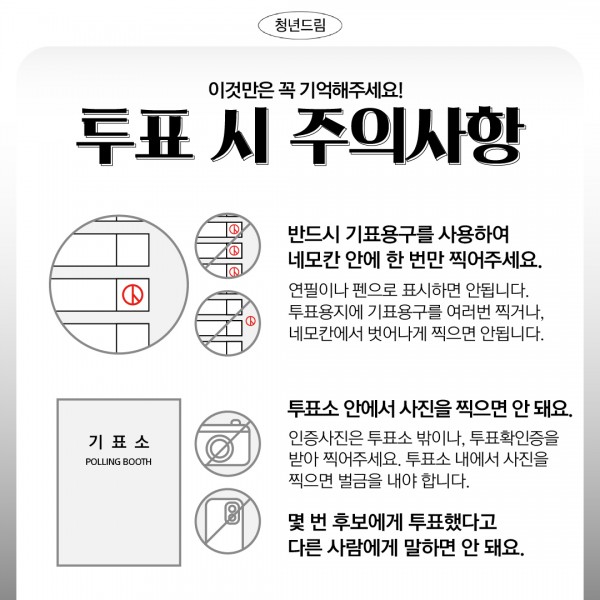 청년드림

이것만은 꼭 기억해주세요!

투표 시 주의사항

반드시 기표용구를 사용하여 네모칸 안에 한 번만 찍어주세요.

연필이나 펜으로 표시하면 안됩니다. 투표용지에 기표용구를 여러번 찍거나, 네모칸에서 벗어나게 찍으면 안됩니다.

기 표 소
POLLING BOOTH

투표소 안에서 사진을 찍으면 안 돼요.

인증사진은 투표소 밖이나, 투표확인증을 받아 찍어주세요. 투표소 내에서 사진을 찍으면 벌금을 내야 합니다.

몇 번 후보에게 투표했다고 다른 사람에게 말하면 안 돼요.