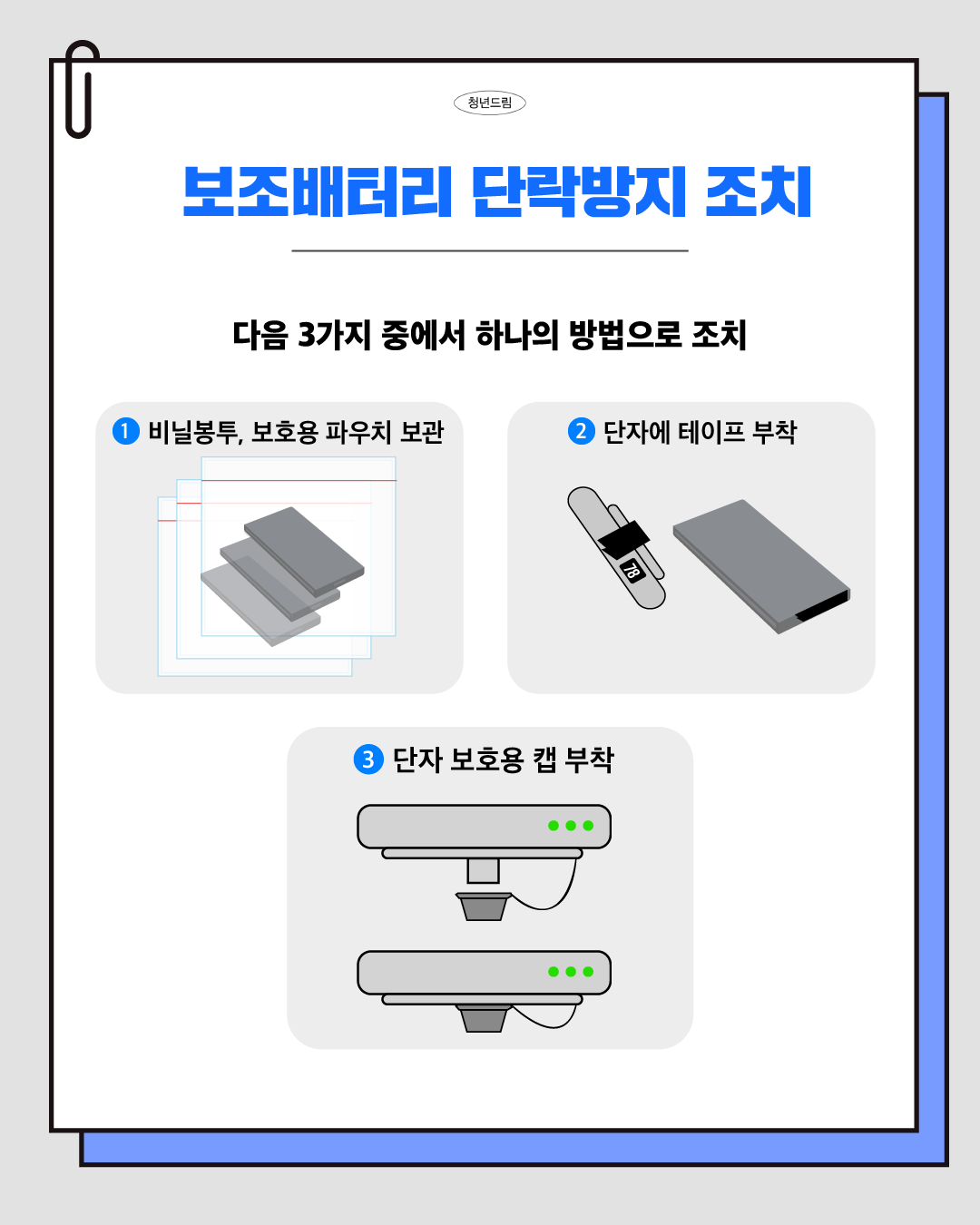 청년드림

보조배터리 단락방지 조치

다음 3가지 중에서 하나의 방법으로 조치

1 비닐봉투, 보호용 파우치 보관

2 단자에 테이프 부착

78

3 단자 보호용 캡 부착