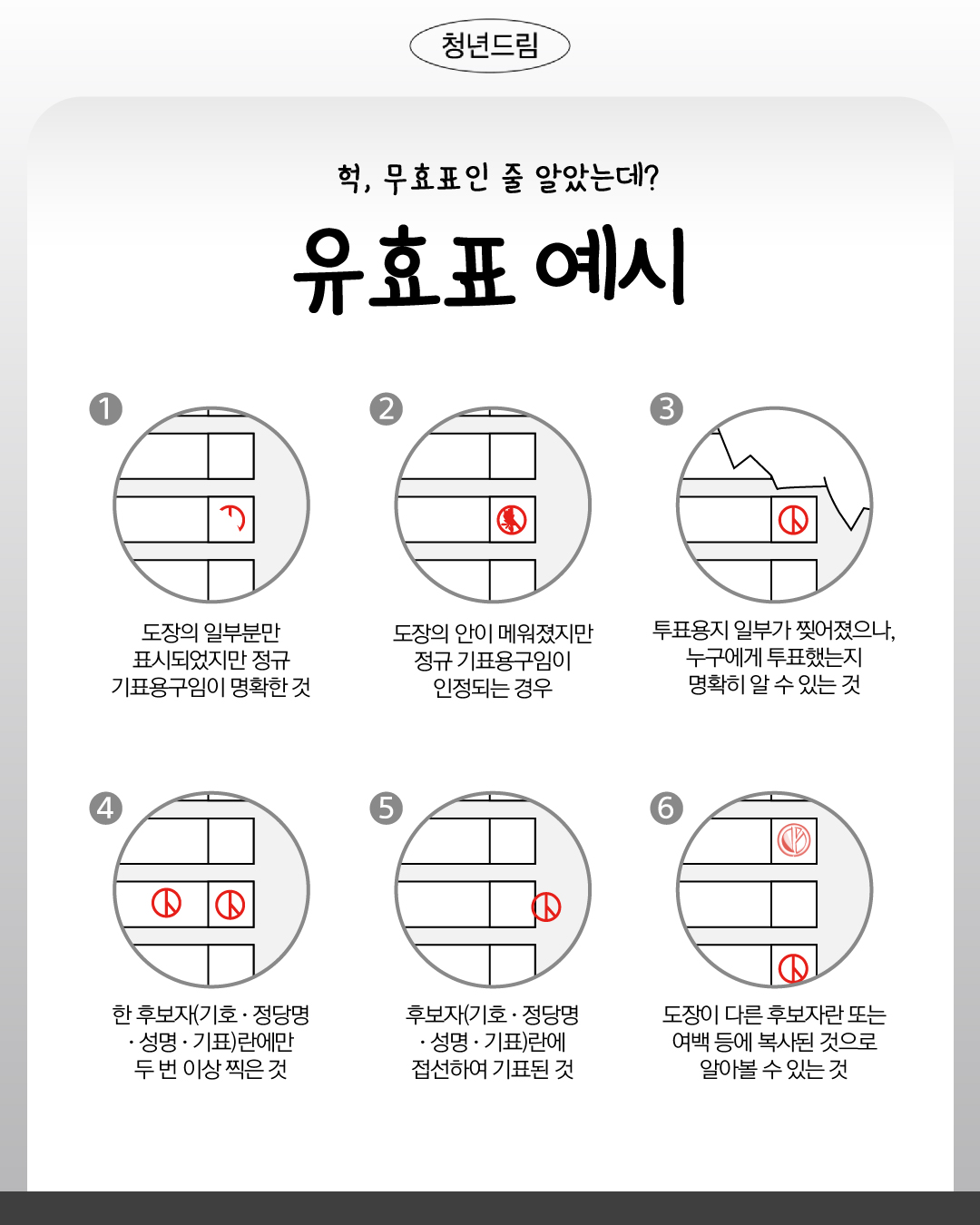 청년드림

헉, 무효표인 줄 알았는데?

유효표 예시

1
도장의 일부분만 표시되었지만 정규 기표용구임이 명확한 것

2
도장의 안이 메워졌지만 정규 기표용구임이 인정되는 경우

3
투표용지 일부가 찢어졌으나, 누구에게 투표했는지 명확히 알 수 있는 것

4
한 후보자(기호 · 정당명 · 성명 · 기표)란에만 두 번 이상 찍은 것

5
후보자(기호 · 정당명 · 성명 · 기표)란에 접선하여 기표된 것

6
도장이 다른 후보자란 또는 여백 등에 복사된 것으로 알아볼 수 있는 것