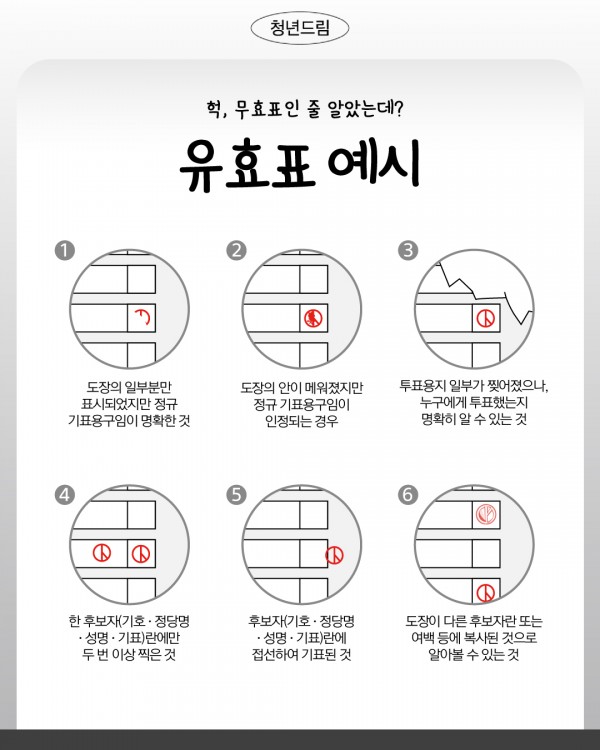 청년드림

헉, 무효표인 줄 알았는데?

유효표 예시

1

도장의 일부분만 표시되었지만 정규 기표용구임이 명확한 것

2

도장의 안이 메워졌지만 정규 기표용구임이 인정되는 경우

3

투표용지 일부가 찢어졌으나, 누구에게 투표했는지 명확히 알 수 있는 것

4

한 후보자(기호 · 정당명 · 성명 · 기표)란에만 두 번 이상 찍은 것

5

후보자(기호 · 정당명 · 성명 · 기표)란에 접선하여 기표된 것

6

도장이 다른 후보자란 또는 여백 등에 복사된 것으로 알아볼 수 있는 것